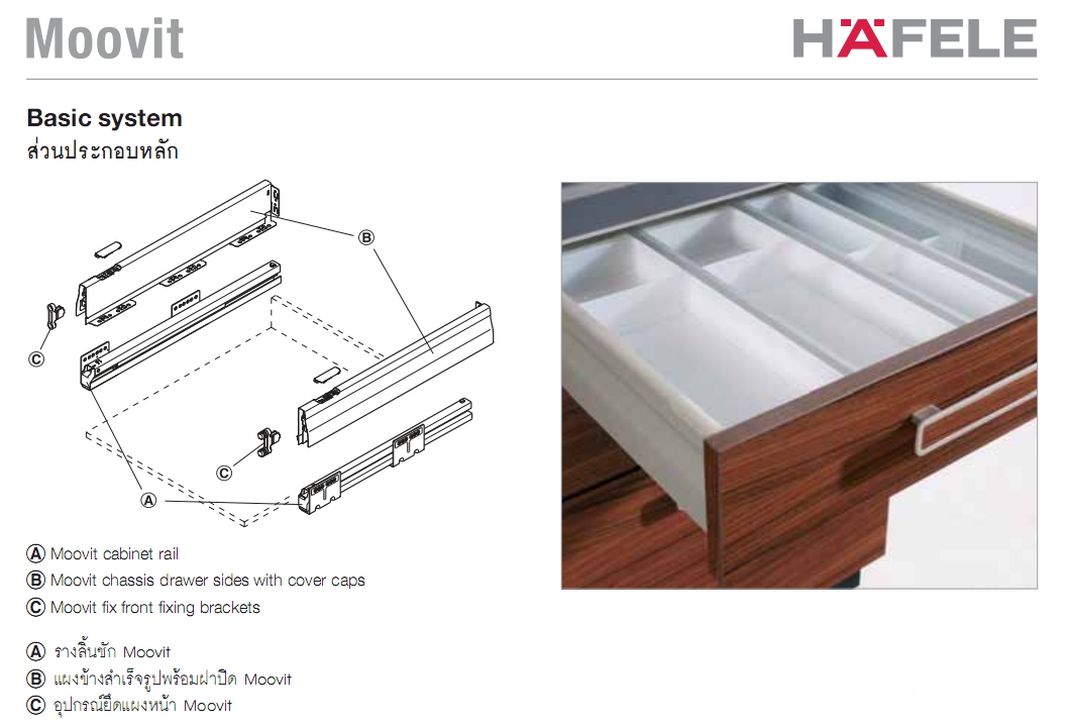 Moovit

HÄFELE

Basic system
ส่วนประกอบหลัก

B

C

C

A

Ⓐ Moovit cabinet rail
Ⓑ Moovit chassis drawer sides with cover caps
Ⓒ Moovit fix front fixing brackets

Ⓐ รางลิ้นชัก Moovit
Ⓑ แผงข้างสำเร็จรูปพร้อมฝาปิด Moovit
Ⓒ อุปกรณ์ยึดแผงหน้า Moovit