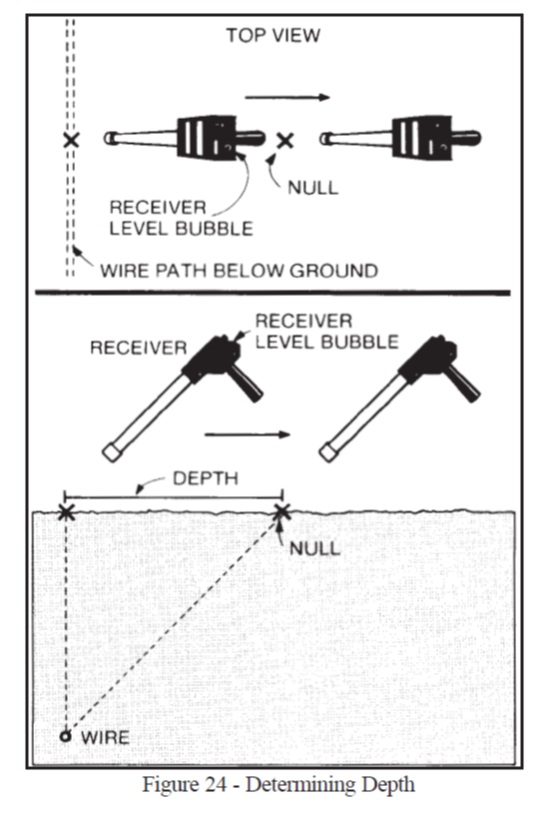 TOP VIEW

NULL

RECEIVER
LEVEL BUBBLE

WIRE PATH BELOW GROUND

RECEIVER

RECEIVER
LEVEL BUBBLE

DEPTH

NULL

WIRE

Figure 24 - Determining Depth