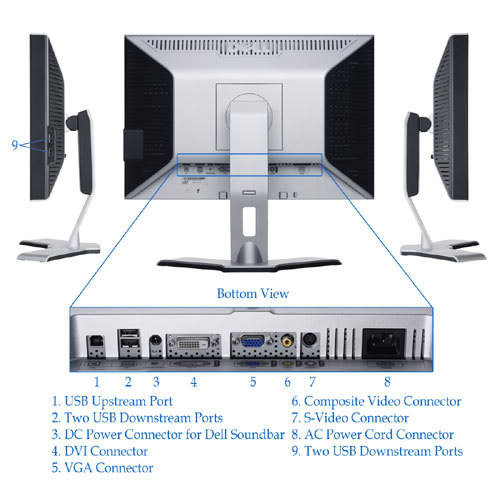 9

Bottom View

1 2 3 4 5 6 7 8

1. USB Upstream Port
2. Two USB Downstream Ports
3. DC Power Connector for Dell Soundbar
4. DVI Connector
5. VGA Connector

6. Composite Video Connector
7. S-Video Connector
8. AC Power Cord Connector
9. Two USB Downstream Ports