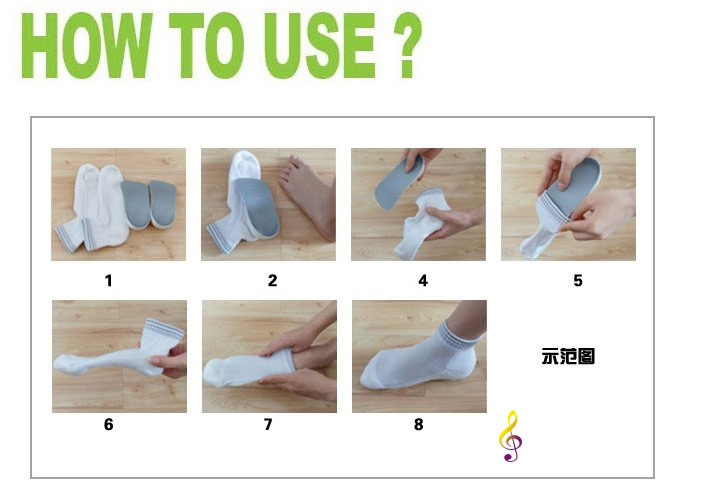 HOW TO USE ?

1

2

4

5

6

7

8

示范图