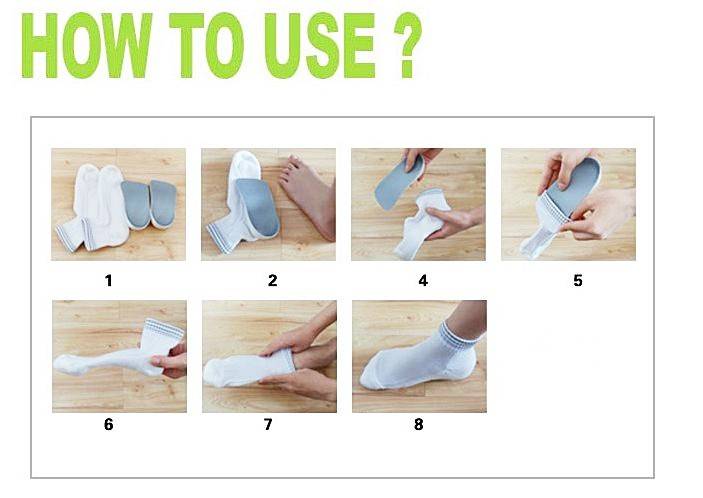 HOW TO USE ?

1

2

4

5

6

7

8