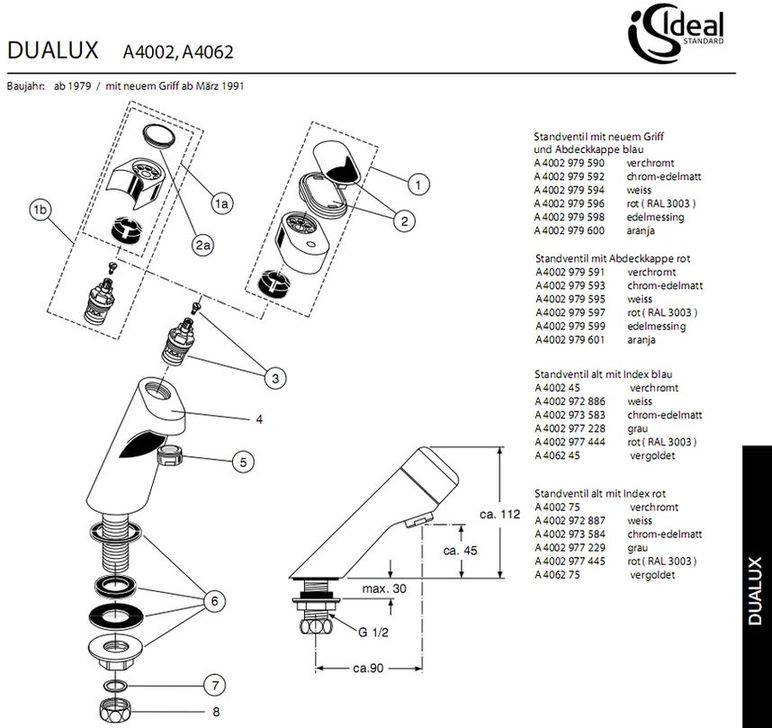 Ideal STANDARD

DUALUX A4002, A4062

Baujahr: ab 1979 / mit neuem Griff ab März 1991

1b
1a
2a
1
2
3
4
5
6
7
8

ca. 112
ca. 45
max. 30
G 1/2
ca.90

Standventil mit neuem Griff und Abdeckkappe blau
A 4002 979 590 verchromt
A 4002 979 592 chrom-edelmatt
A 4002 979 594 weiss
A 4002 979 596 rot ( RAL 3003 )
A 4002 979 598 edelmessing
A 4002 979 600 aranja

Standventil mit Abdeckkappe rot
A 4002 979 591 verchromt
A 4002 979 593 chrom-edelmatt
A 4002 979 595 weiss
A 4002 979 597 rot ( RAL 3003 )
A 4002 979 599 edelmessing
A 4002 979 601 aranja

Standventil alt mit Index blau
A 4002 45 verchromt
A 4002 972 886 weiss
A 4002 973 583 chrom-edelmatt
A 4002 977 228 grau
A 4002 977 444 rot ( RAL 3003 )
A 4062 45 vergoldet

Standventil alt mit Index rot
A 4002 75 verchromt
A 4002 972 887 weiss
A 4002 973 584 chrom-edelmatt
A 4002 977 229 grau
A 4002 977 445 rot ( RAL 3003 )
A 4062 75 vergoldet

DUALUX