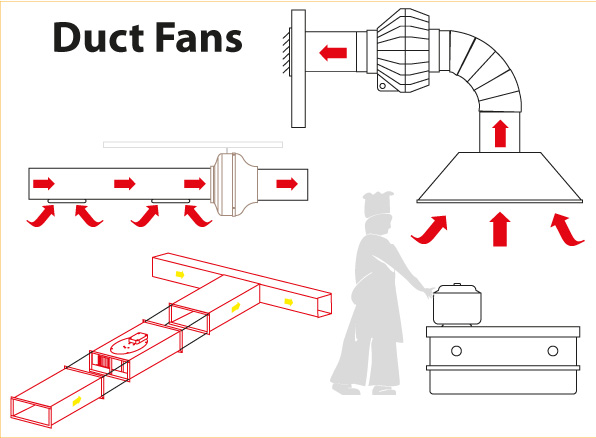 Duct Fans