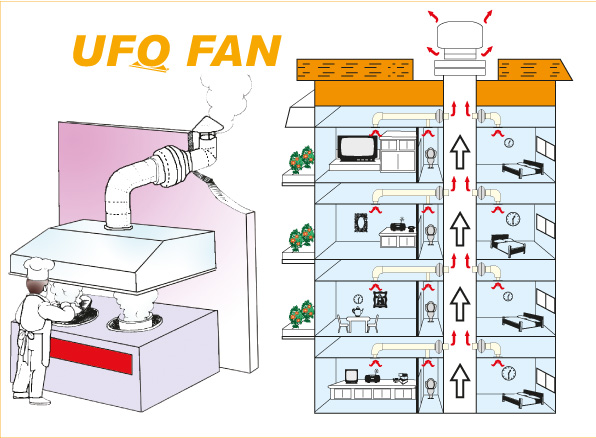 UFO FAN