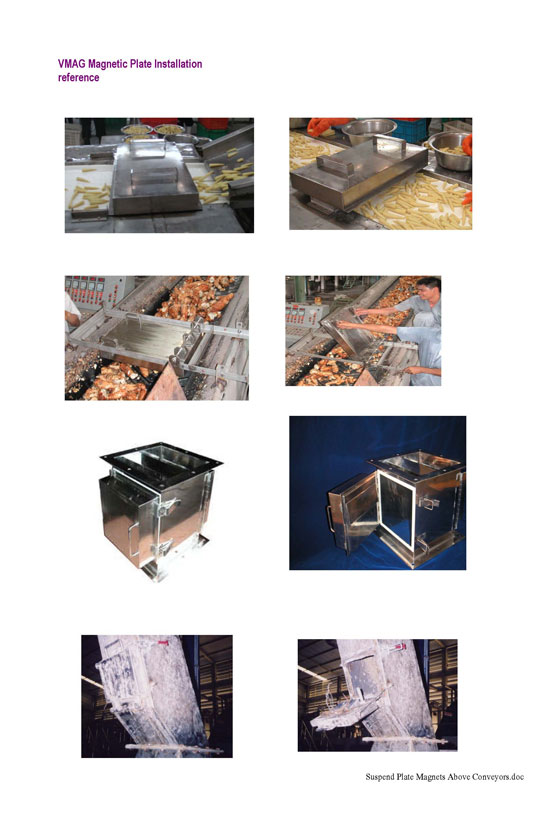 VMAG Magnetic Plate Installation reference

Suspend Plate Magnets Above Conveyors.doc