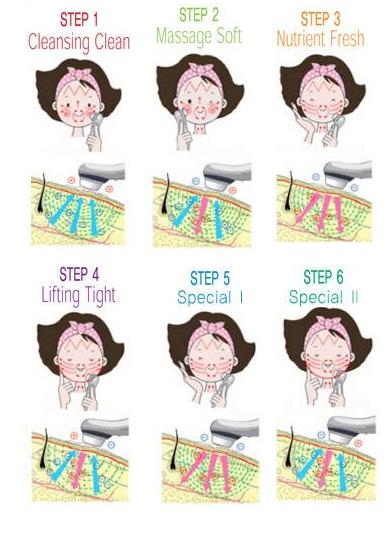 STEP 1
Cleansing Clean

STEP 2
Massage Soft

STEP 3
Nutrient Fresh

STEP 4
Lifting Tight

STEP 5
Special Ⅰ

STEP 6
Special Ⅱ