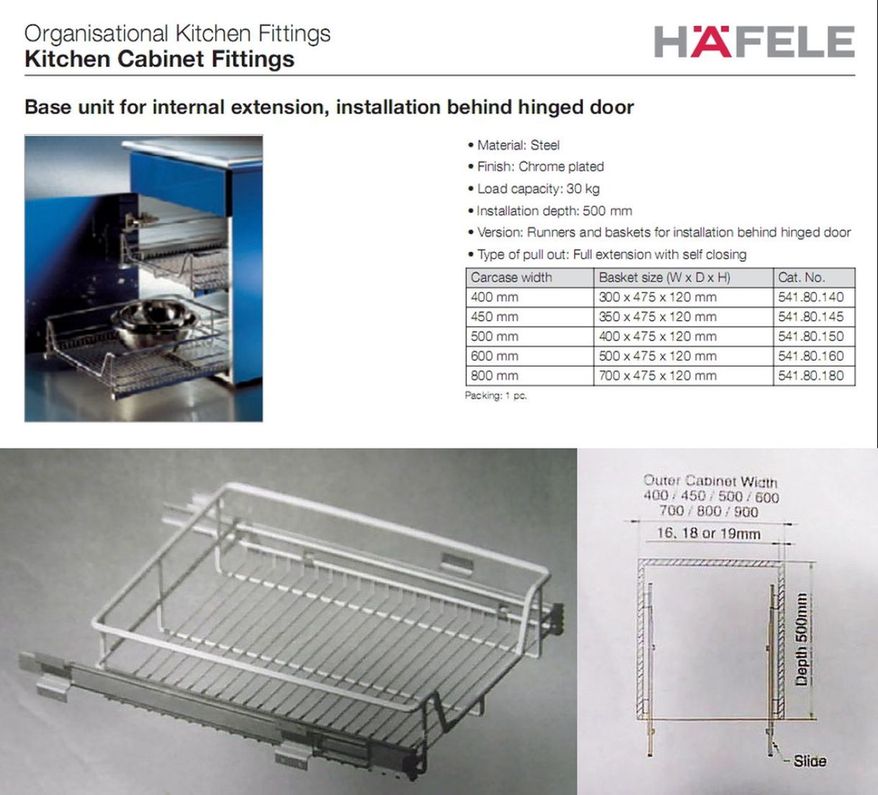 Organisational Kitchen Fittings
Kitchen Cabinet Fittings

HÄFELE

Base unit for internal extension, installation behind hinged door

• Material: Steel
• Finish: Chrome plated
• Load capacity: 30 kg
• Installation depth: 500 mm
• Version: Runners and baskets for installation behind hinged door
• Type of pull out: Full extension with self closing

| Carcase width | Basket size (W x D x H) | Cat. No. |
|---|---|---|
| 400 mm | 300 x 475 x 120 mm | 541.80.140 |
| 450 mm | 350 x 475 x 120 mm | 541.80.145 |
| 500 mm | 400 x 475 x 120 mm | 541.80.150 |
| 600 mm | 500 x 475 x 120 mm | 541.80.160 |
| 800 mm | 700 x 475 x 120 mm | 541.80.180 |

Packing: 1 pc.

Outer Cabinet Width
400 / 450 / 500 / 600
700 / 800 / 900
16, 18 or 19mm
Depth 500mm
Slide