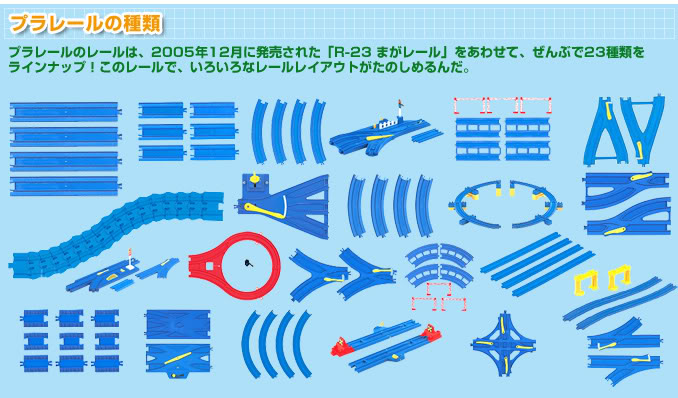 プラレールの種類

プラレールのレールは、2005年12月に発売された「R-23 まがレール」をあわせて、ぜんぶで23種類をラインナップ！このレールで、いろいろなレールレイアウトがたのしめるんだ。