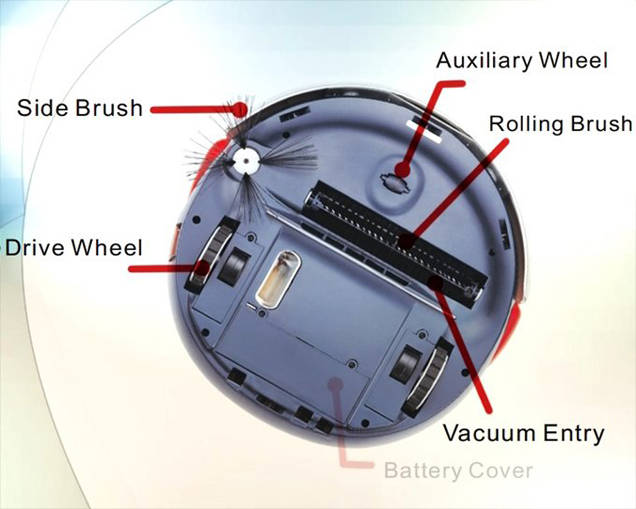 Auxiliary Wheel
Side Brush
Rolling Brush
Drive Wheel
Vacuum Entry
Battery Cover