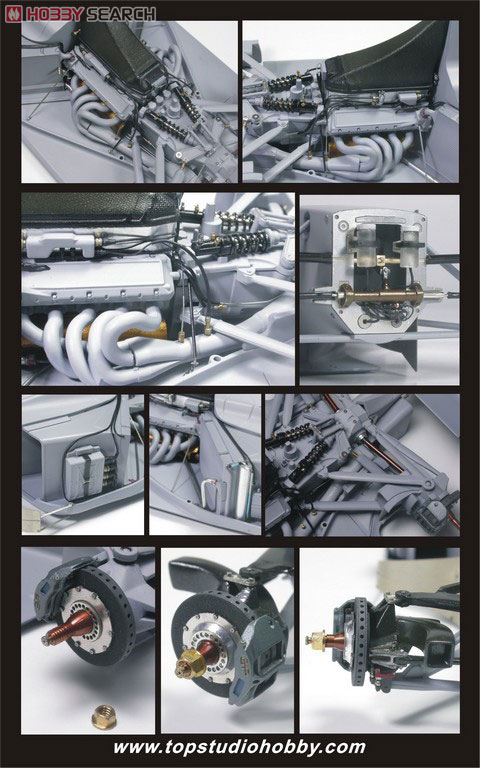 HOBBY SEARCH

www.topstudiohobby.com