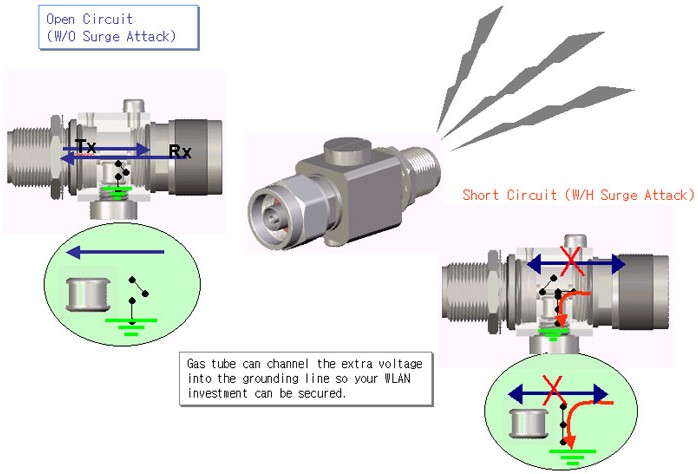 Open Circuit
(W/O Surge Attack)

Tx

Rx

Short Circuit (W/H Surge Attack)

Gas tube can channel the extra voltage into the grounding line so your WLAN investment can be secured.