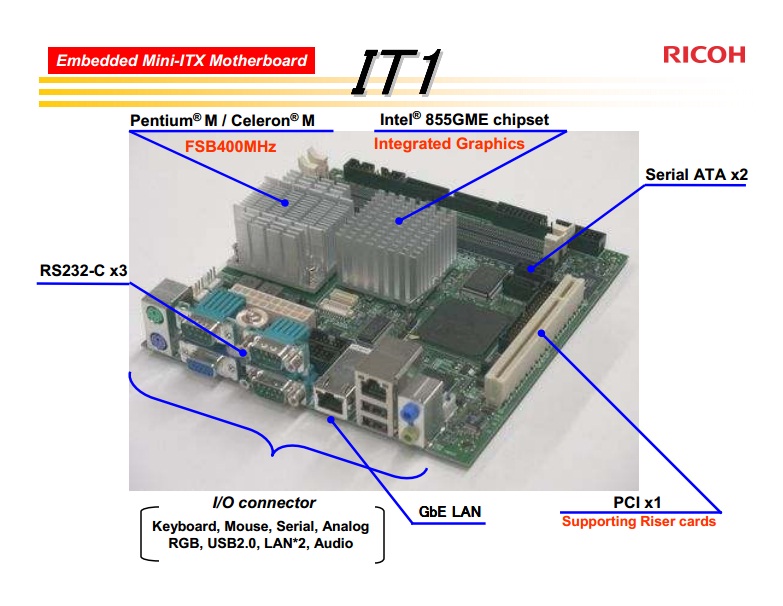 Embedded Mini-ITX Motherboard

IT1

RICOH

Pentium® M / Celeron® M
FSB400MHz

Intel® 855GME chipset
Integrated Graphics

Serial ATA x2

RS232-C x3

I/O connector
Keyboard, Mouse, Serial, Analog RGB, USB2.0, LAN*2, Audio

GbE LAN

PCI x1
Supporting Riser cards